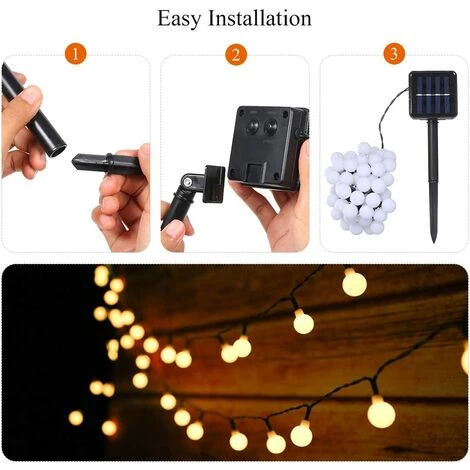 Easy Installation

1

2

3