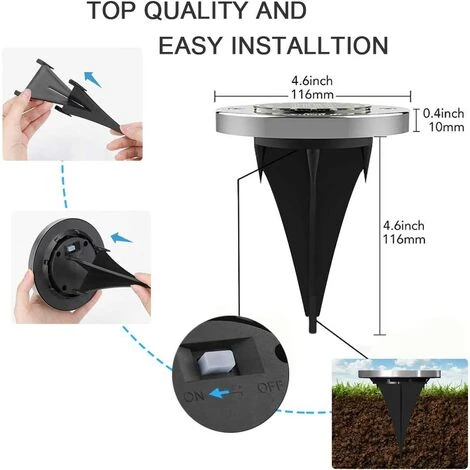 TOP QUALITY AND
EASY INSTALLTION

4.6inch
116mm

0.4inch
10mm

4.6inch
116mm

ON

OFF