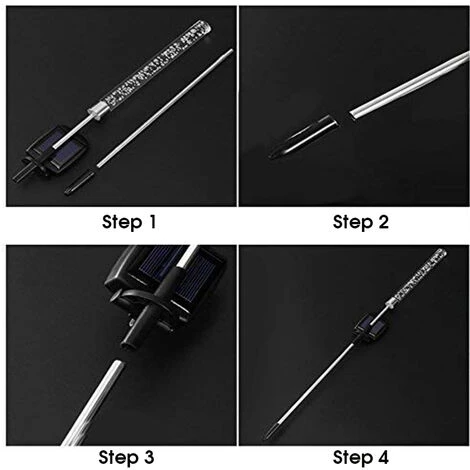 Step 1

Step 2

Step 3

Step 4