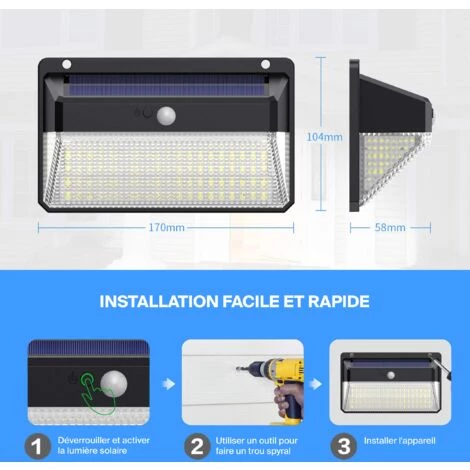 104mm

170mm

58mm

INSTALLATION FACILE ET RAPIDE

1 Déverrouiller et activer la lumière solaire

2 Utiliser un outil pour faire un trou spyral

3 Installer l'appareil