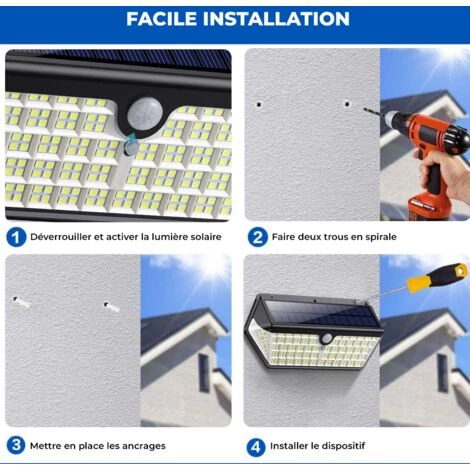 FACILE INSTALLATION

1 Déverrouiller et activer la lumière solaire

2 Faire deux trous en spirale

3 Mettre en place les ancrages

4 Installer le dispositif