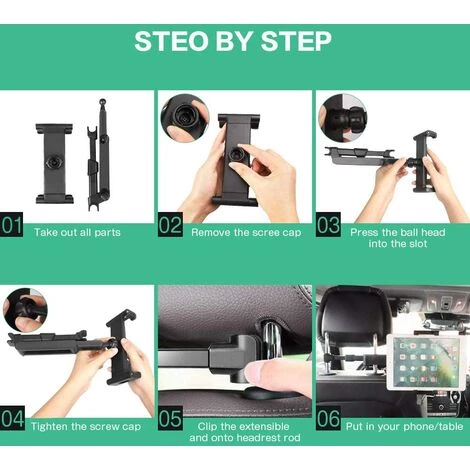 STEO BY STEP

01 Take out all parts

02 Remove the scree cap

03 Press the ball head into the slot

04 Tighten the screw cap

05 Clip the extensible and onto headrest rod

06 Put in your phone/table