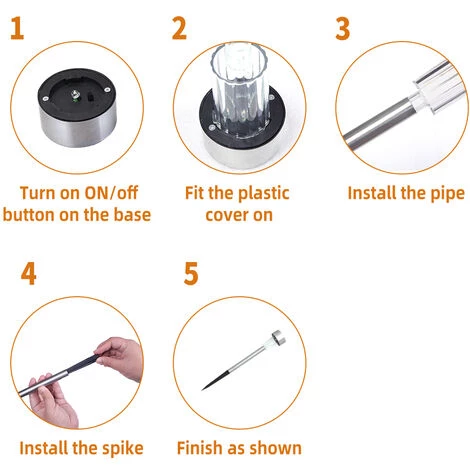 1

Turn on ON/off button on the base

2

Fit the plastic cover on

3

Install the pipe

4

Install the spike

5

Finish as shown