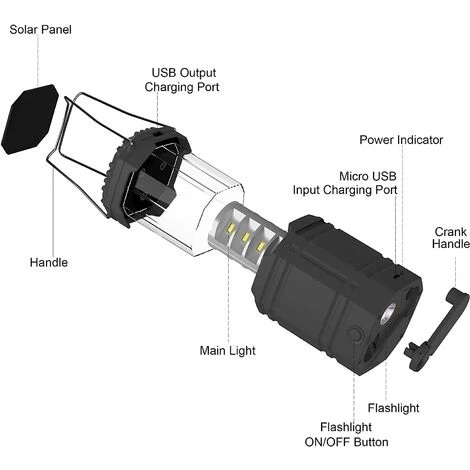 Solar Panel

USB Output
Charging Port

Power Indicator

Micro USB
Input Charging Port

Crank
Handle

Handle

Main Light

Flashlight

Flashlight
ON/OFF Button