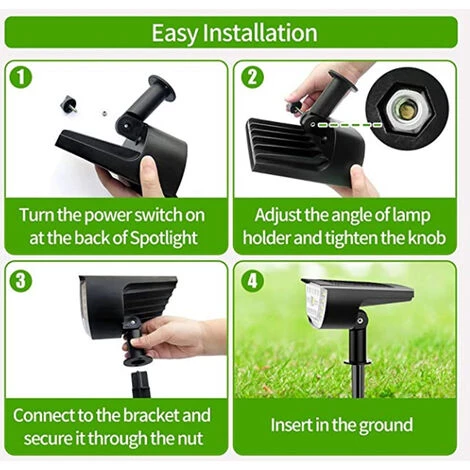 Easy Installation

1

Turn the power switch on at the back of Spotlight

2

Adjust the angle of lamp holder and tighten the knob

3

Connect to the bracket and secure it through the nut

4

Insert in the ground