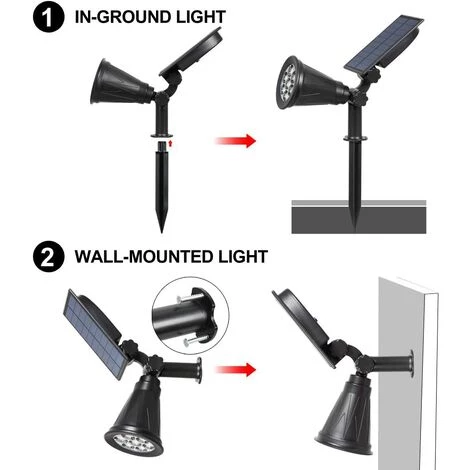 1 IN-GROUND LIGHT

2 WALL-MOUNTED LIGHT