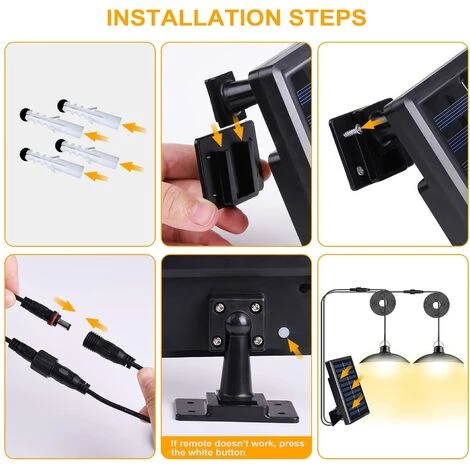 INSTALLATION STEPS

If remote doesn't work, press the white button