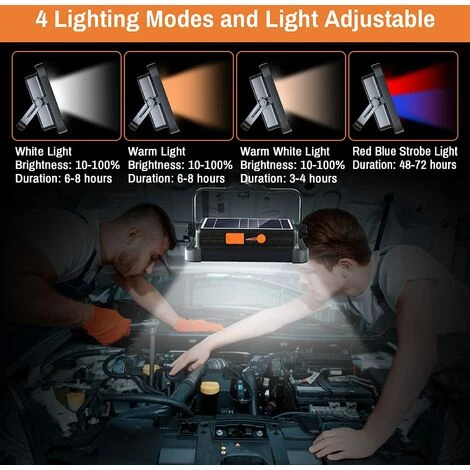 4 Lighting Modes and Light Adjustable

White Light
Brightness: 10-100%
Duration: 6-8 hours

Warm Light
Brightness: 10-100%
Duration: 6-8 hours

Warm White Light
Brightness: 10-100%
Duration: 3-4 hours

Red Blue Strobe Light
Duration: 48-72 hours