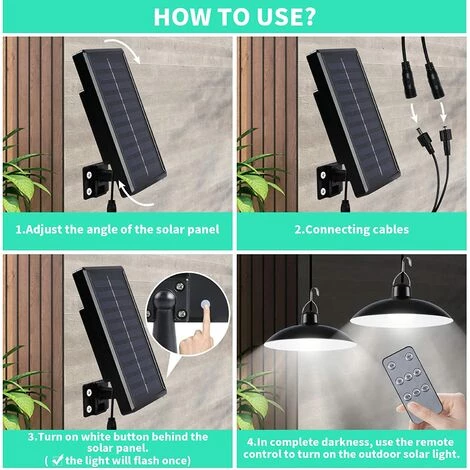 HOW TO USE?

1.Adjust the angle of the solar panel

2.Connecting cables

3.Turn on white button behind the solar panel.
( ✓the light will flash once)

4.In complete darkness, use the remote control to turn on the outdoor solar light.