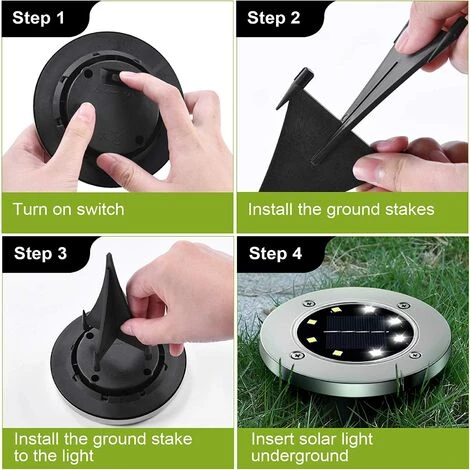 Step 1

Turn on switch

Step 2

Install the ground stakes

Step 3

Install the ground stake to the light

Step 4

Insert solar light underground