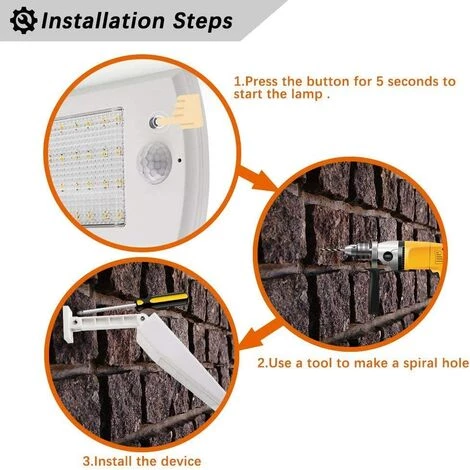 Installation Steps

1.Press the button for 5 seconds to start the lamp .

2.Use a tool to make a spiral hole

3.Install the device