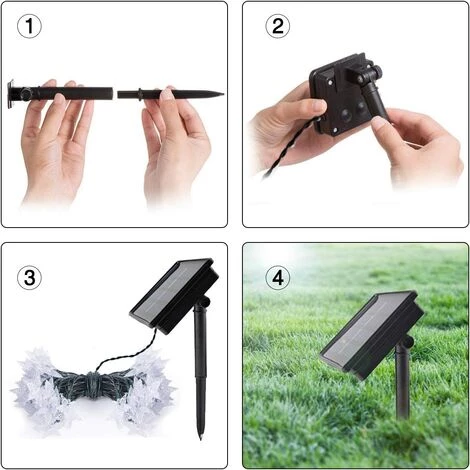 1

2

3

4