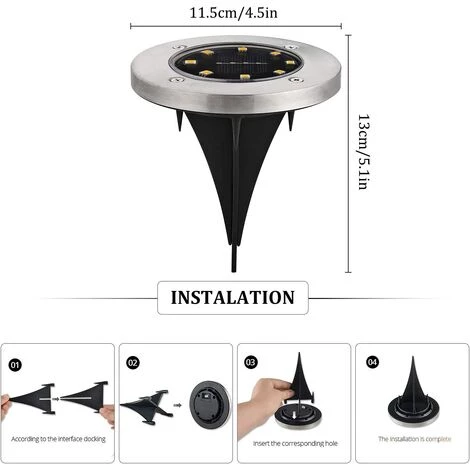 11.5cm/4.5in

13cm/5.1in

INSTALATION

01

According to the interface docking

02

03

Insert the corresponding hole

04

The installation is complete