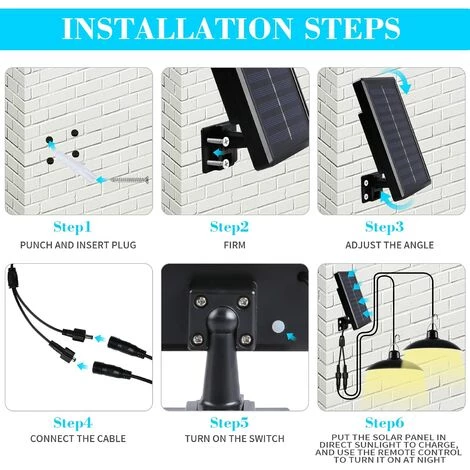 INSTALLATION STEPS

Step1
PUNCH AND INSERT PLUG

Step2
FIRM

Step3
ADJUST THE ANGLE

Step4
CONNECT THE CABLE

Step5
TURN ON THE SWITCH

Step6
PUT THE SOLAR PANEL IN DIRECT SUNLIGHT TO CHARGE, AND USE THE REMOTE CONTROL TO TURN IT ON AT NIGHT