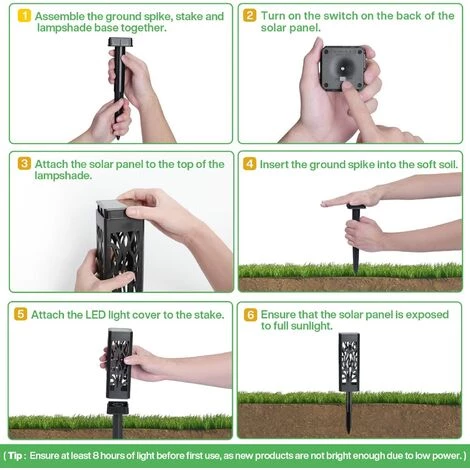 1 Assemble the ground spike, stake and lampshade base together.

2 Turn on the switch on the back of the solar panel.

3 Attach the solar panel to the top of the lampshade.

4 Insert the ground spike into the soft soil.

5 Attach the LED light cover to the stake.

6 Ensure that the solar panel is exposed to full sunlight.

( Tip : Ensure at least 8 hours of light before first use, as new products are not bright enough due to low power. )