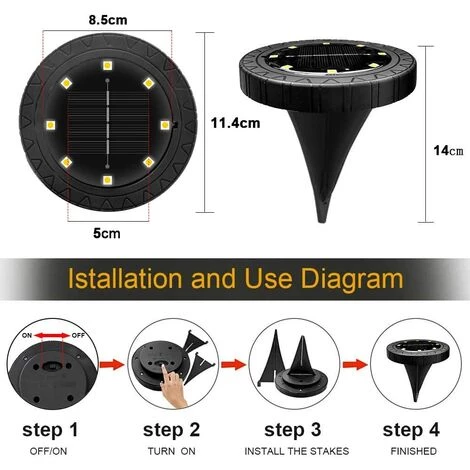 8.5cm

11.4cm

14cm

5cm

Istallation and Use Diagram

ON OFF

step 1
OFF/ON

step 2
TURN ON

step 3
INSTALL THE STAKES

step 4
FINISHED