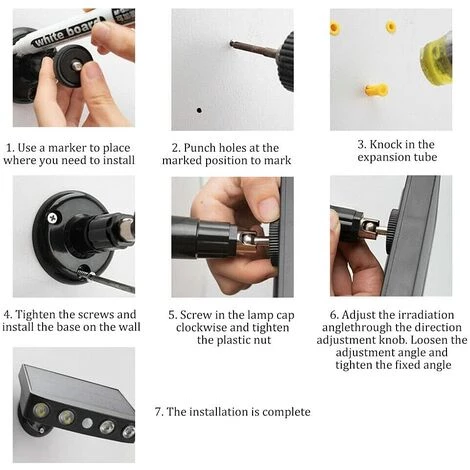 white board

1. Use a marker to place where you need to install

2. Punch holes at the marked position to mark

3. Knock in the expansion tube

4. Tighten the screws and install the base on the wall

5. Screw in the lamp cap clockwise and tighten the plastic nut

6. Adjust the irradiation anglethrough the direction adjustment knob. Loosen the adjustment angle and tighten the fixed angle

7. The installation is complete