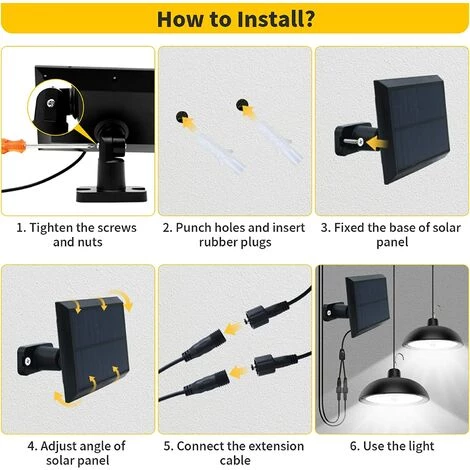 How to Install?

1. Tighten the screws and nuts

2. Punch holes and insert rubber plugs

3. Fixed the base of solar panel

4. Adjust angle of solar panel

5. Connect the extension cable

6. Use the light