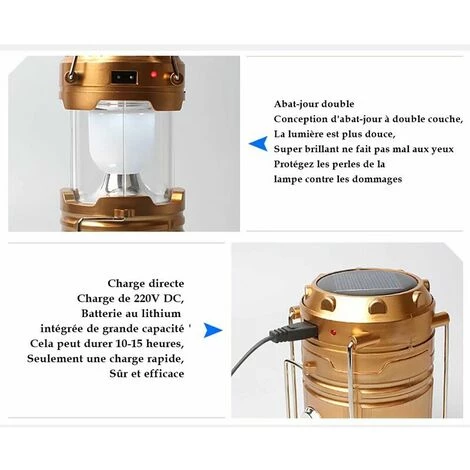 Abat-jour double
Conception d'abat-jour à double couche,
La lumière est plus douce,
Super brillant ne fait pas mal aux yeux
Protégez les perles de la
lampe contre les dommages

Charge directe
Charge de 220V DC,
Batterie au lithium
intégrée de grande capacité '
Cela peut durer 10-15 heures,
Seulement une charge rapide,
Sûr et efficace