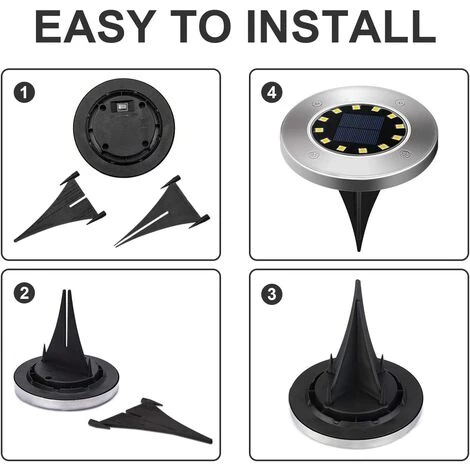 EASY TO INSTALL

1

4

2

3